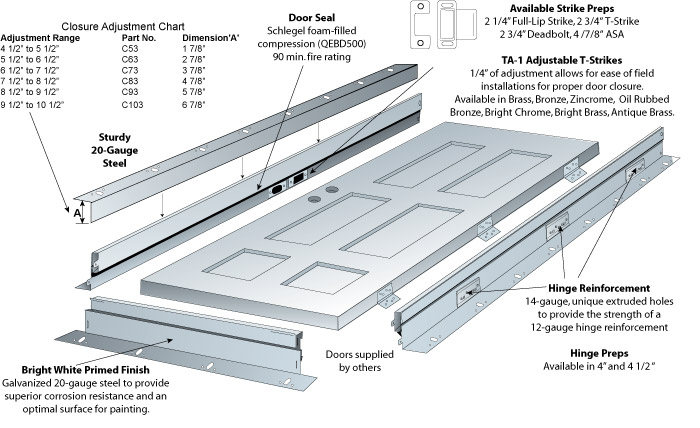 Closure Adjustment Chart

| Adjustment Range | Part No. | Dimension'A' |
|---|---|---|
| 4 1/2" to 5 1/2" | C53 | 1 7/8" |
| 5 1/2" to 6 1/2" | C63 | 2 7/8" |
| 6 1/2" to 7 1/2" | C73 | 3 7/8" |
| 7 1/2" to 8 1/2" | C83 | 4 7/8" |
| 8 1/2" to 9 1/2" | C93 | 5 7/8" |
| 9 1/2" to 10 1/2" | C103 | 6 7/8" |

Door Seal
Schlegel foam-filled compression (QEBD500) 90 min. fire rating

Available Strike Preps
2 1/4" Full-Lip Strike, 2 3/4" T-Strike
2 3/4" Deadbolt, 4 /7/8" ASA

TA-1 Adjustable T-Strikes
1/4" of adjustment allows for ease of field installations for proper door closure. Available in Brass, Bronze, Zincrome, Oil Rubbed Bronze, Bright Chrome, Bright Brass, Antique Brass.

Sturdy 20-Gauge Steel

A

Hinge Reinforcement
14-gauge, unique extruded holes to provide the strength of a 12-gauge hinge reinforcement

Hinge Preps
Available in 4" and 4 1/2"

Doors supplied by others

Bright White Primed Finish
Galvanized 20-gauge steel to provide superior corrosion resistance and an optimal surface for painting.